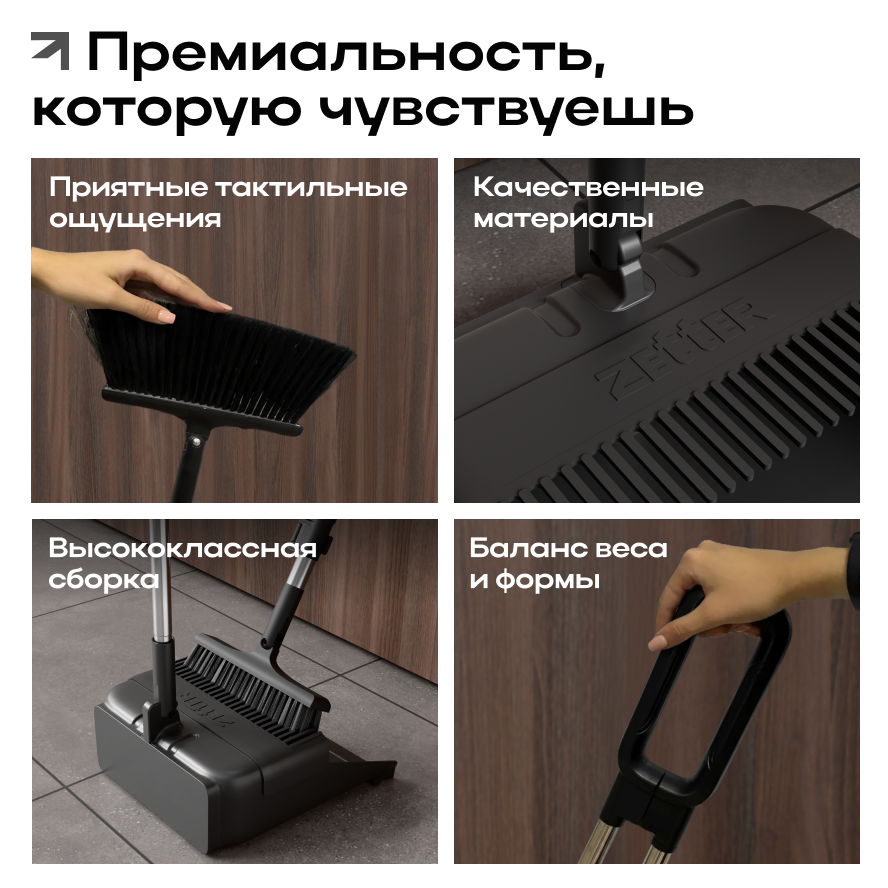 Премиальность, которую чувствуешь

Приятные тактильные ощущения

Качественные материалы

ZETTER

Высококлассная сборка

Баланс веса и формы